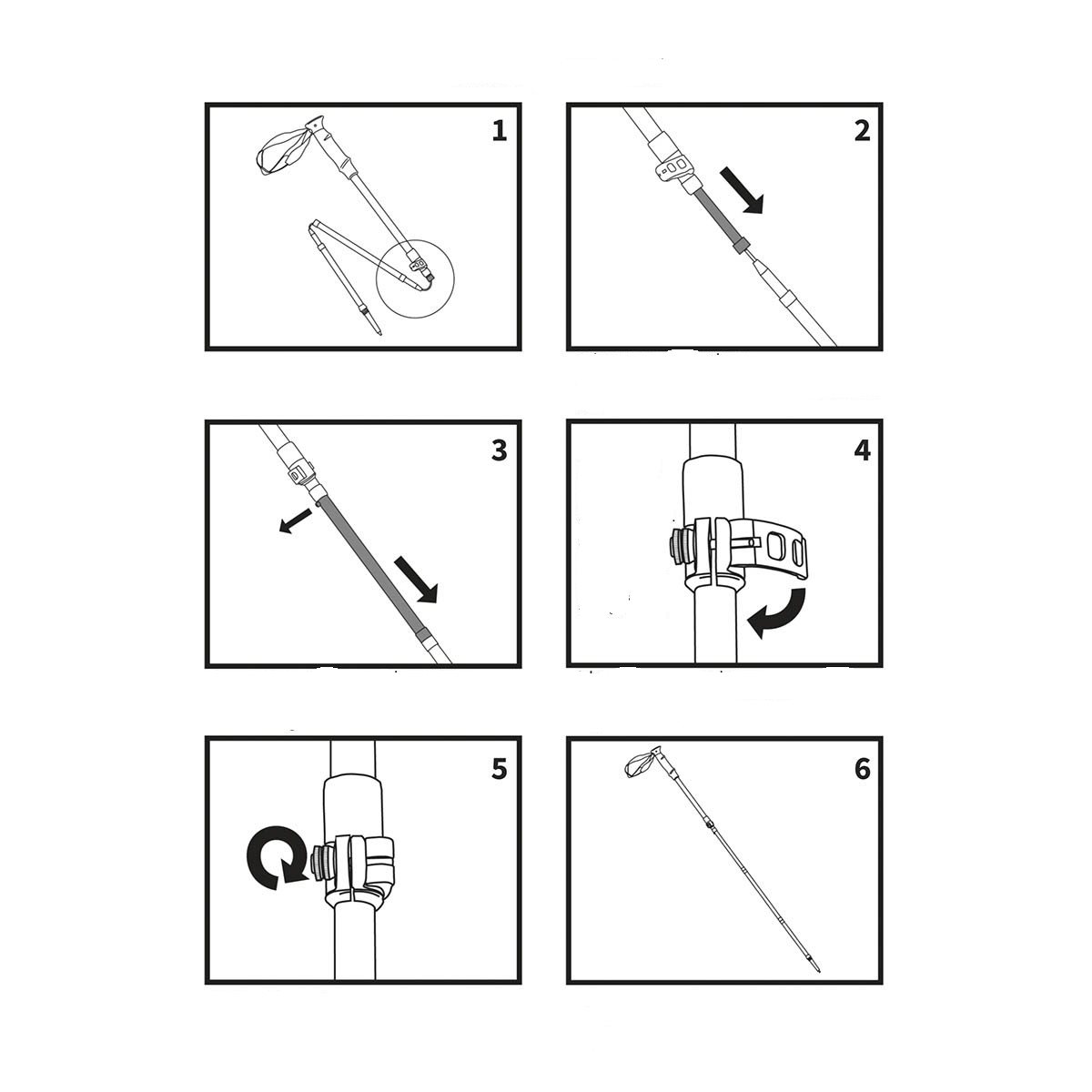 1

2

3

4

5

6