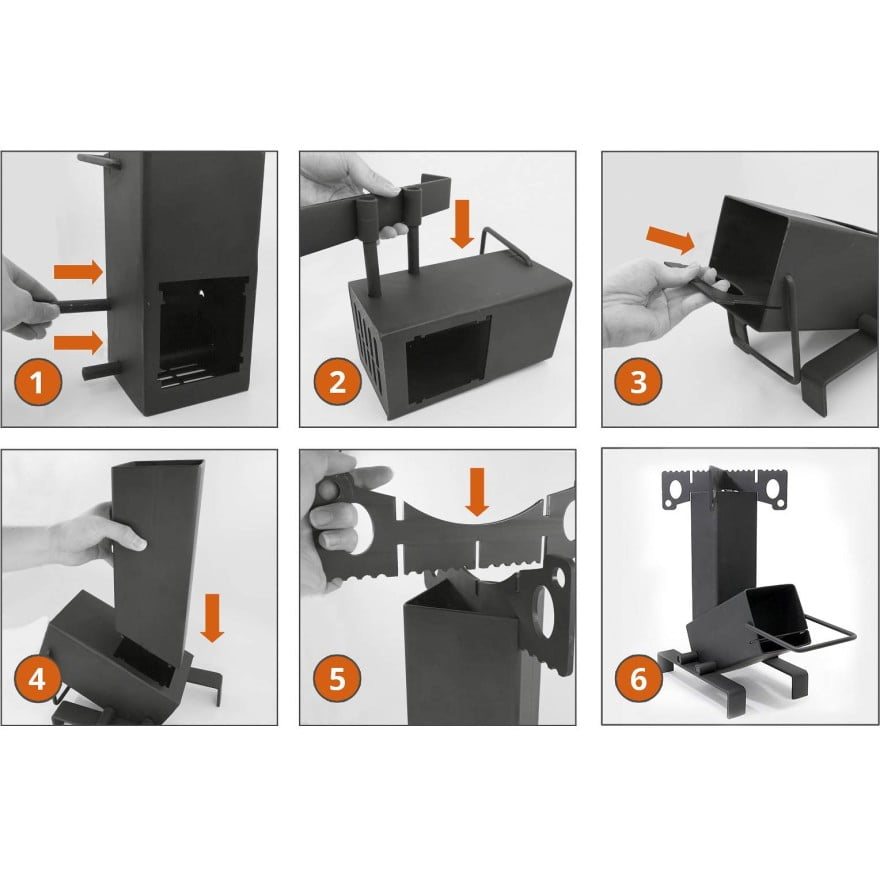 1

2

3

4

5

6